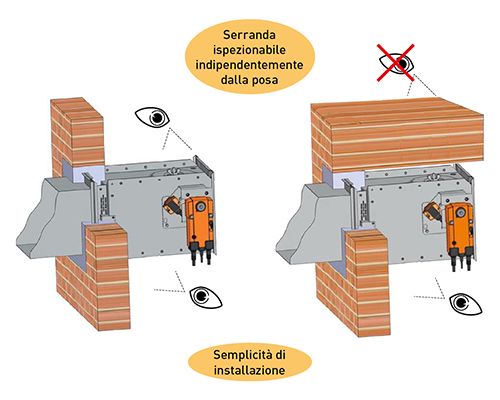 Serranda ispezionabile indipendentemente dalla posa

Semplicità di installazione